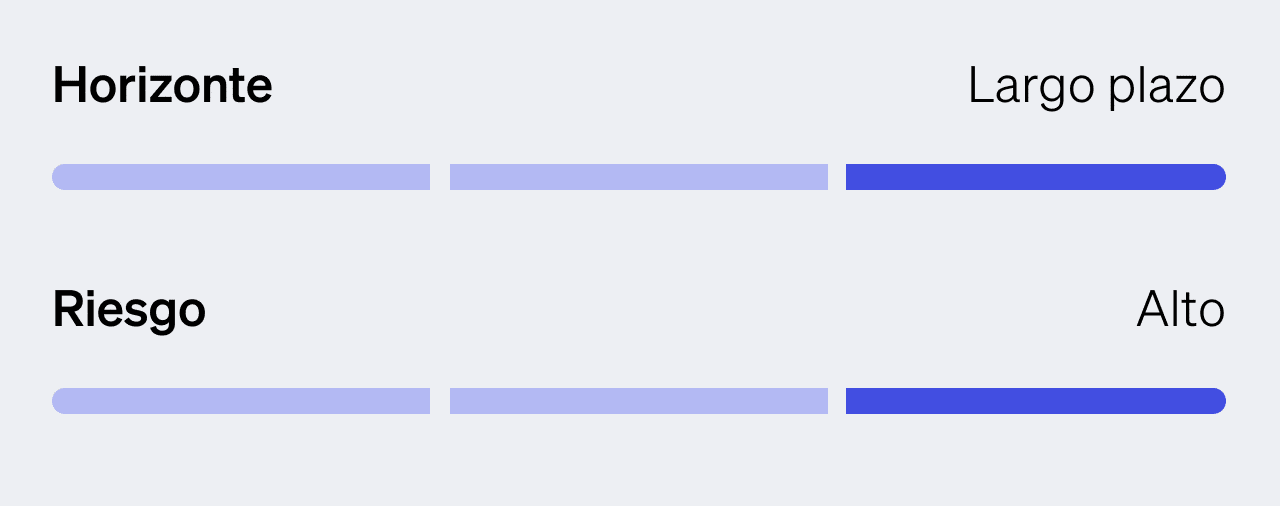 Horizonte Largo plazo

Riesgo Alto